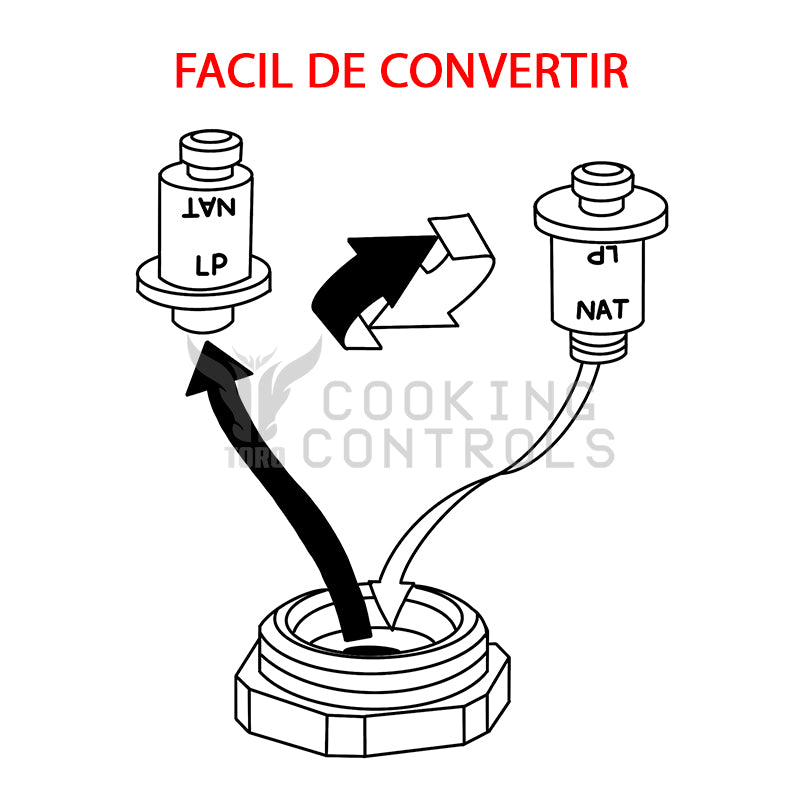 FACIL DE CONVERTIR

NAT
LP

LP
NAT

TORO
COOKING
CONTROLS